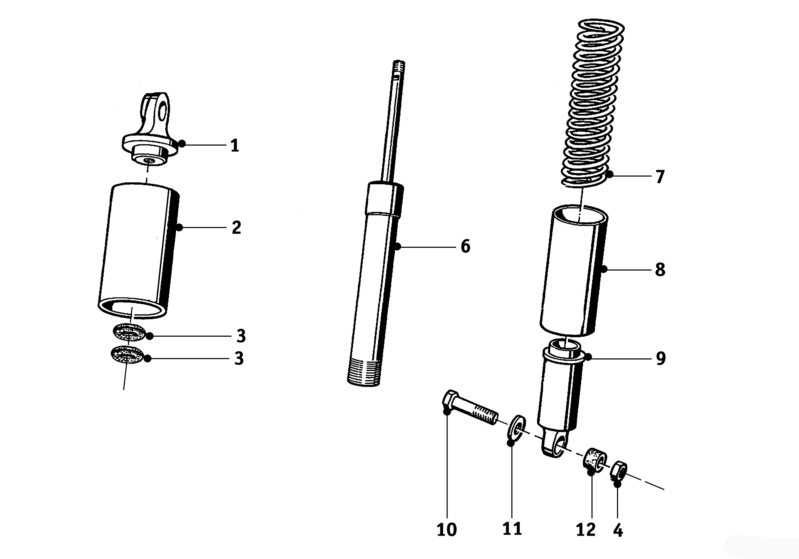 1
2
3
3
6
7
8
9
10
11
12
4