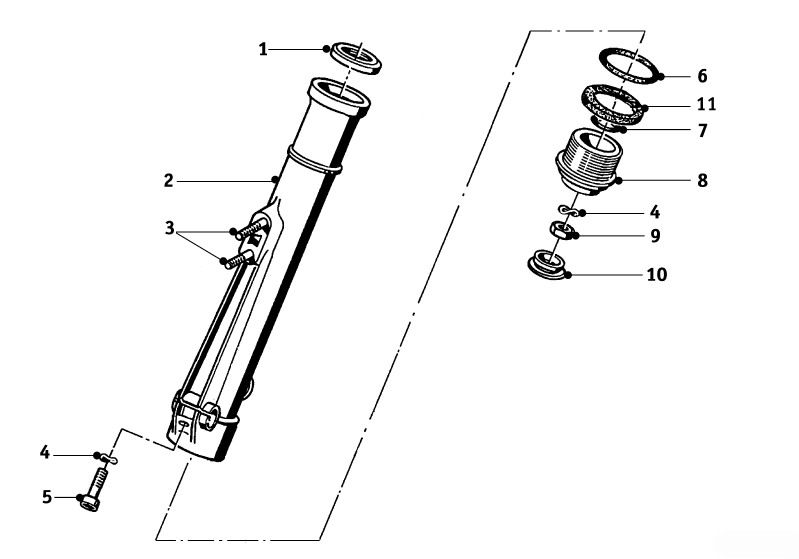 1
2
3
4
5
6
11
7
8
4
9
10