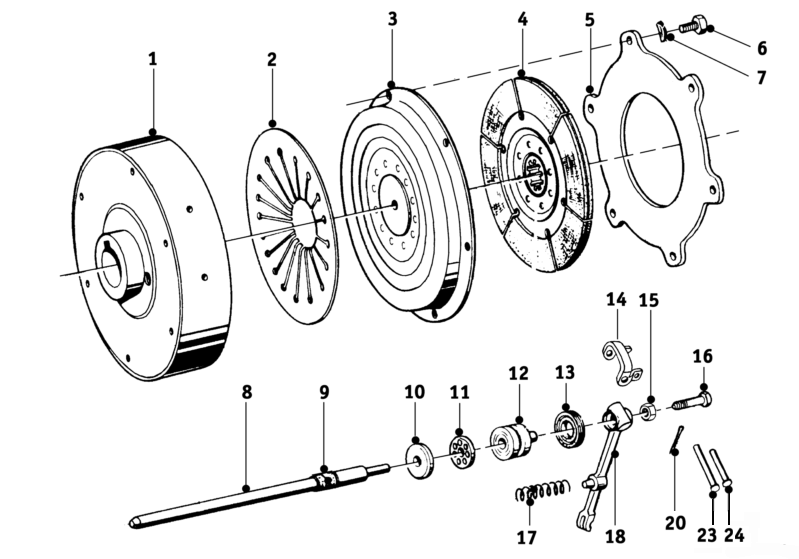 1
2
3
4
5
6
7
8
9
10
11
12
13
14
15
16
17
18
20
23
24