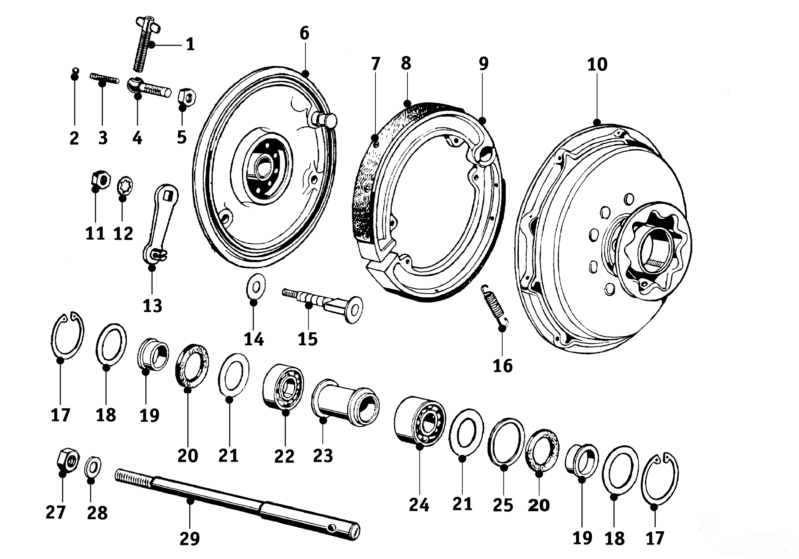 1
6
7
8
9
10
2
3
4
5
11
12
13
14
15
16
17
18
19
20
21
22
23
24
21
25
20
19
18
17
27
28
29