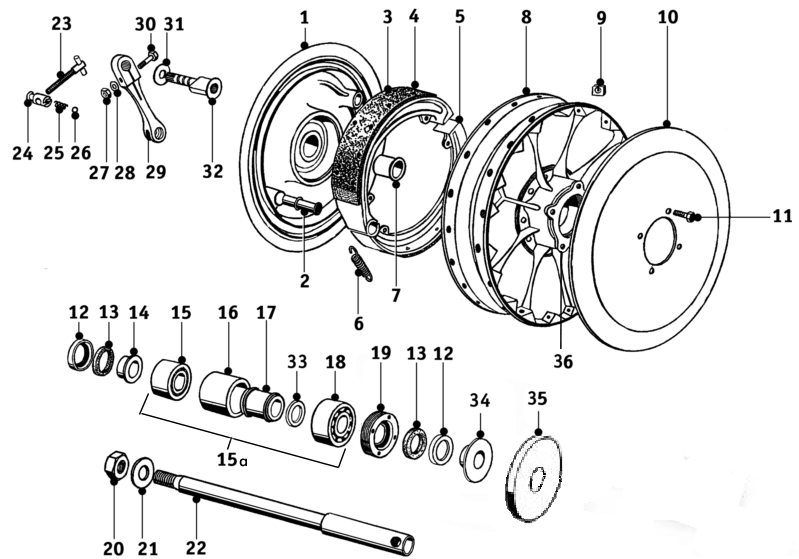 23 30 31 1 3 4 5 8 9 10

24 25 26 27 28 29 32

11

2 7 6

36

12 13 14 15 16 17 33 18 19 13 12 34 35

15a

20 21 22