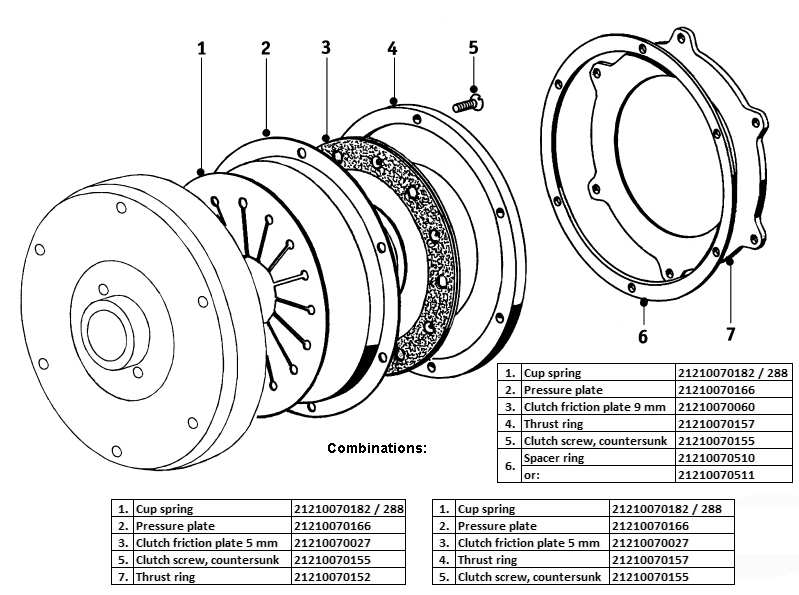 1 2 3 4 5

6 7

| 1. | Cup spring | 21210070182 / 288 |
|---|---|---|
| 2. | Pressure plate | 21210070166 |
| 3. | Clutch friction plate 9 mm | 21210070060 |
| 4. | Thrust ring | 21210070157 |
| 5. | Clutch screw, countersunk | 21210070155 |
| 6. | Spacer ring | 21210070510 |
|  | or: | 21210070511 |

Combinations:

| 1. | Cup spring | 21210070182 / 288 |
|---|---|---|
| 2. | Pressure plate | 21210070166 |
| 3. | Clutch friction plate 5 mm | 21210070027 |
| 5. | Clutch screw, countersunk | 21210070155 |
| 7. | Thrust ring | 21210070152 |

| 1. | Cup spring | 21210070182 / 288 |
|---|---|---|
| 2. | Pressure plate | 21210070166 |
| 3. | Clutch friction plate 5 mm | 21210070027 |
| 4. | Thrust ring | 21210070157 |
| 5. | Clutch screw, countersunk | 21210070155 |