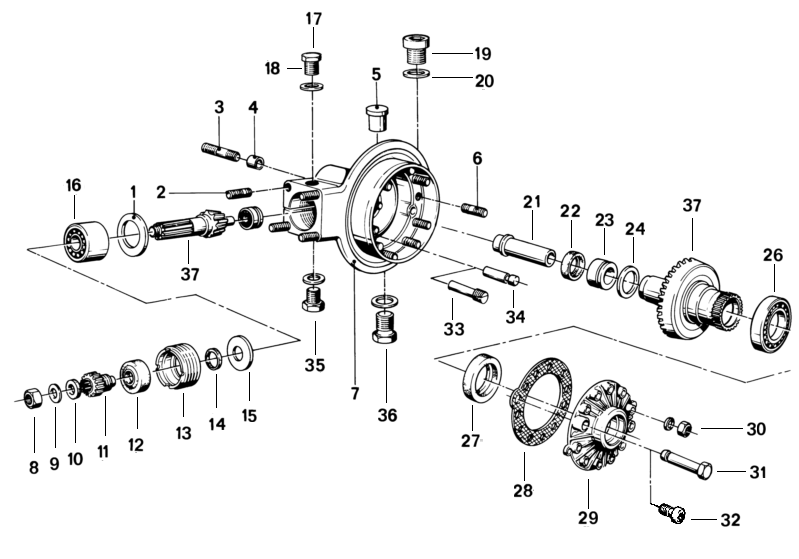 17
18
19
20
5
3
4
6
16
1
2
21
22
23
24
37
26
37
33
34
35
7
36
8
9
10
11
12
13
14
15
27
28
29
30
31
32