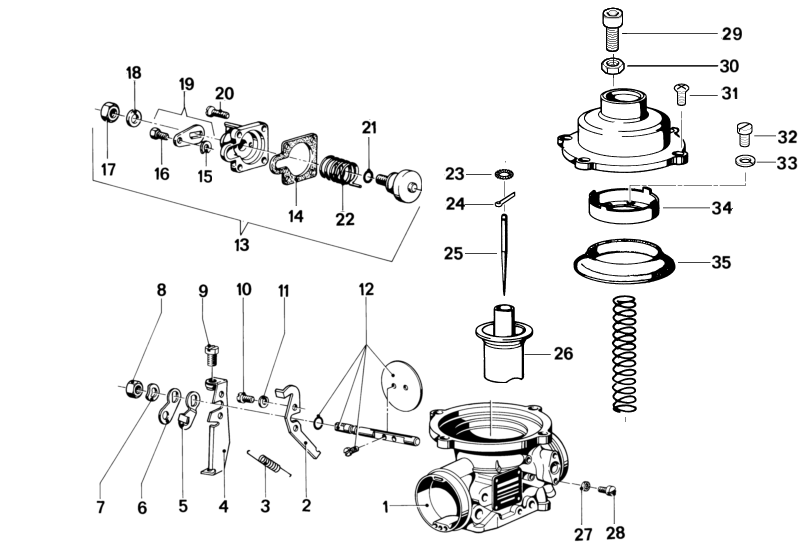 29
30
31
32
33
34
35
18
19
20
21
17
16
15
14
22
13
23
24
25
26
8
9
10
11
12
7
6
5
4
3
2
1
27
28